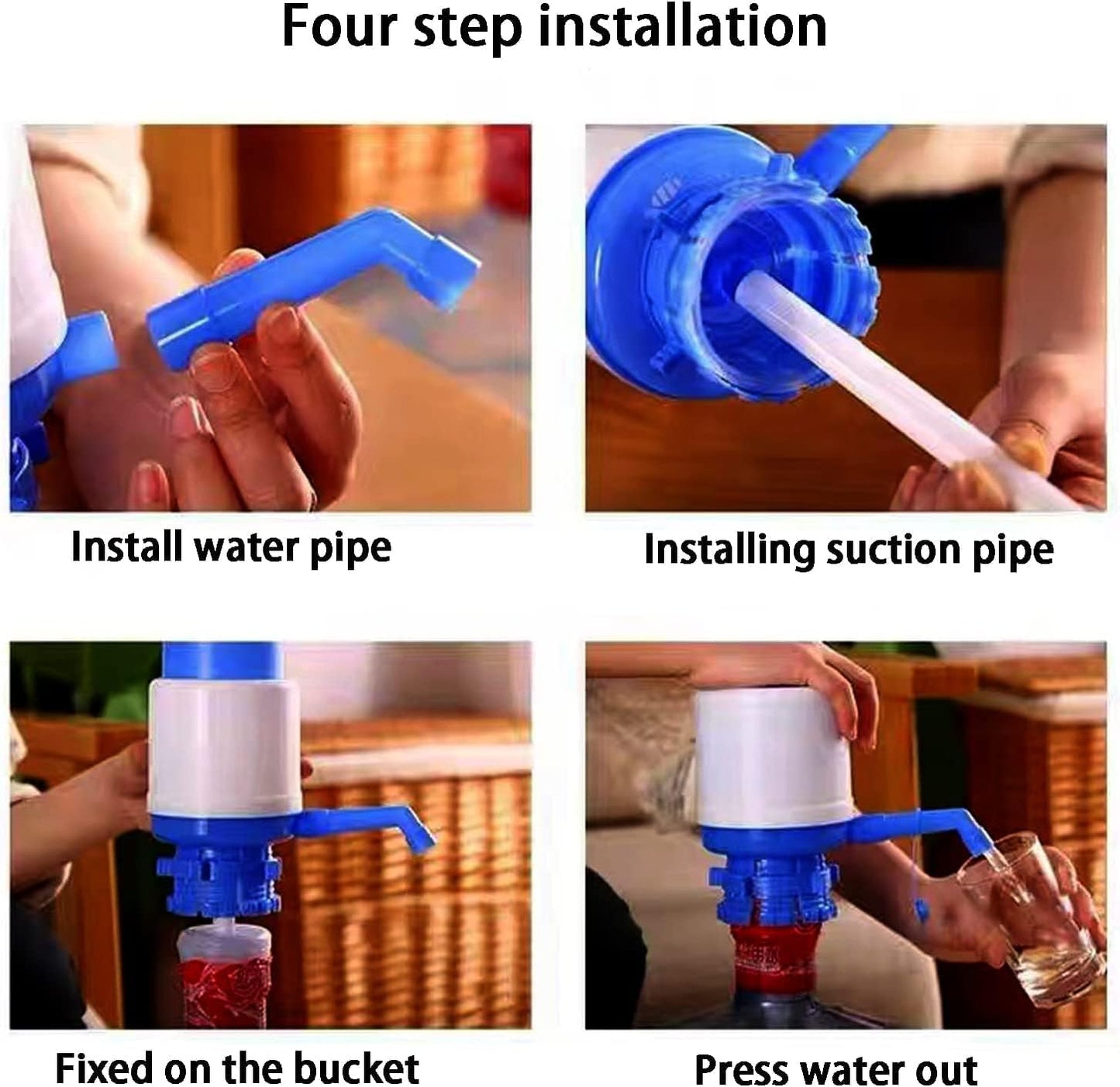 Four step installation

Install water pipe

Installing suction pipe

Fixed on the bucket

Press water out