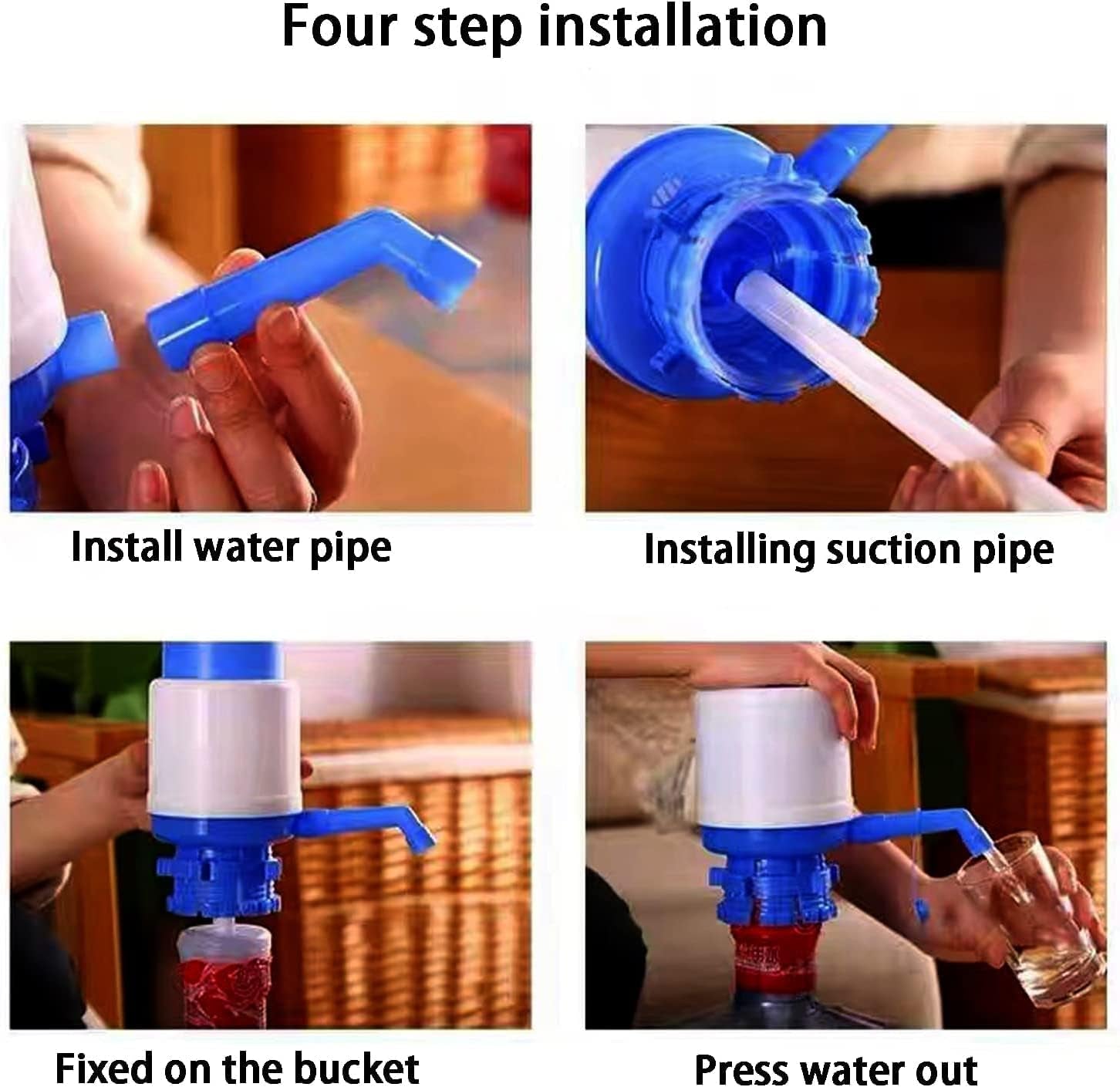 Four step installation

Install water pipe

Installing suction pipe

Fixed on the bucket

Press water out